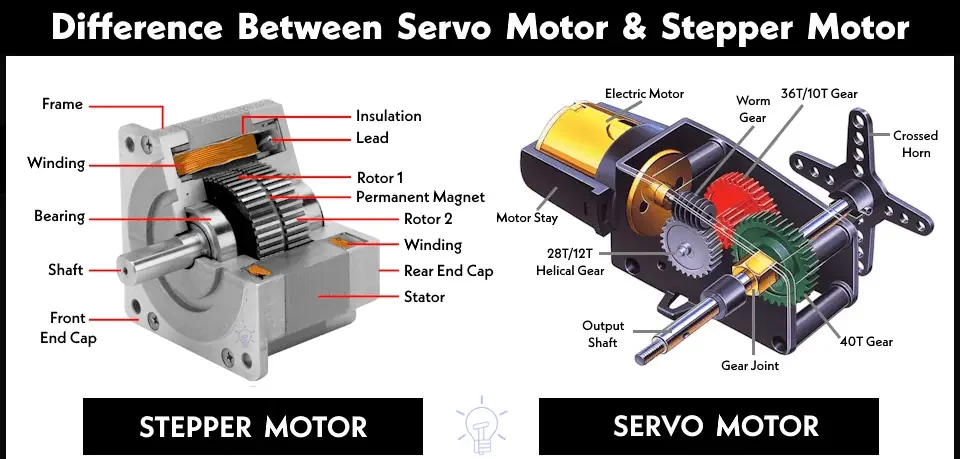 Difference Between Servo Motor & Stepper Motor

Frame
Winding
Bearing
Shaft
Front End Cap
Insulation
Lead
Rotor 1
Permanent Magnet
Rotor 2
Winding
Rear End Cap
Stator

Electric Motor
Worm Gear
36T/10T Gear
Crossed Horn
Motor Stay
28T/12T Helical Gear
Output Shaft
Gear Joint
40T Gear

STEPPER MOTOR

SERVO MOTOR